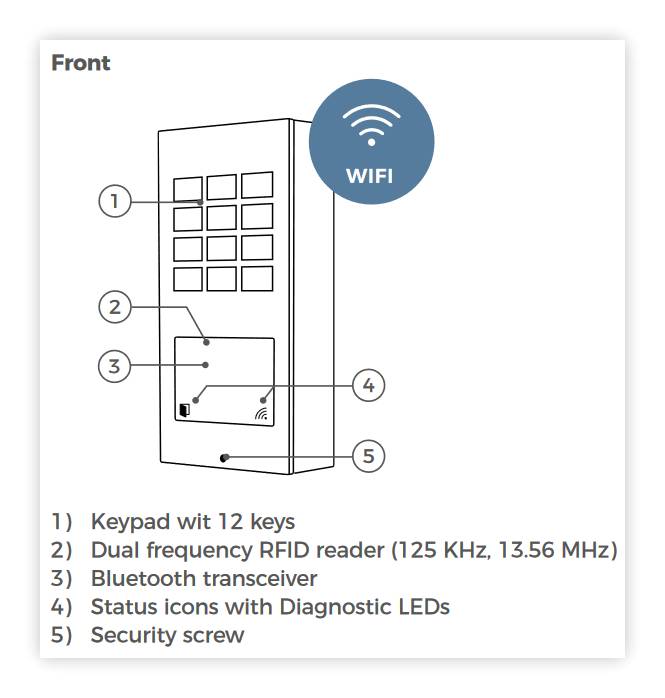 Front

WIFI

1

2

3

4

5

1) Keypad wit 12 keys
2) Dual frequency RFID reader (125 KHz, 13.56 MHz)
3) Bluetooth transceiver
4) Status icons with Diagnostic LEDs
5) Security screw